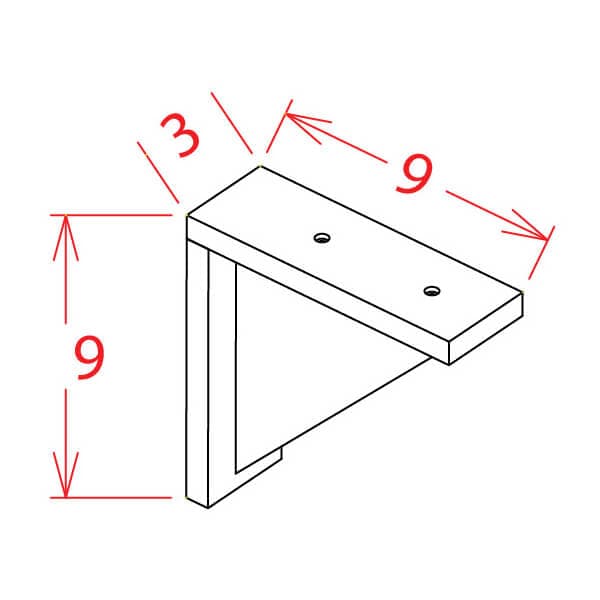 3
9
9